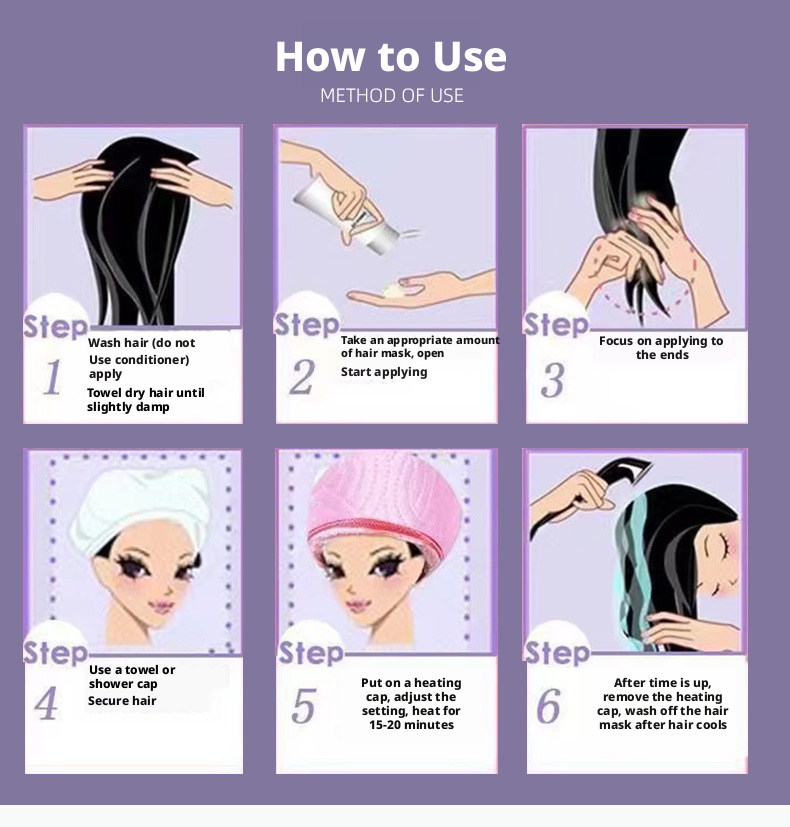 How to Use
METHOD OF USE

Step 1
Wash hair (do not Use conditioner) apply
Towel dry hair until slightly damp

Step 2
Take an appropriate amount of hair mask, open
Start applying

Step 3
Focus on applying to the ends

Step 4
Use a towel or shower cap
Secure hair

Step 5
Put on a heating cap, adjust the setting, heat for 15-20 minutes

Step 6
After time is up, remove the heating cap, wash off the hair mask after hair cools